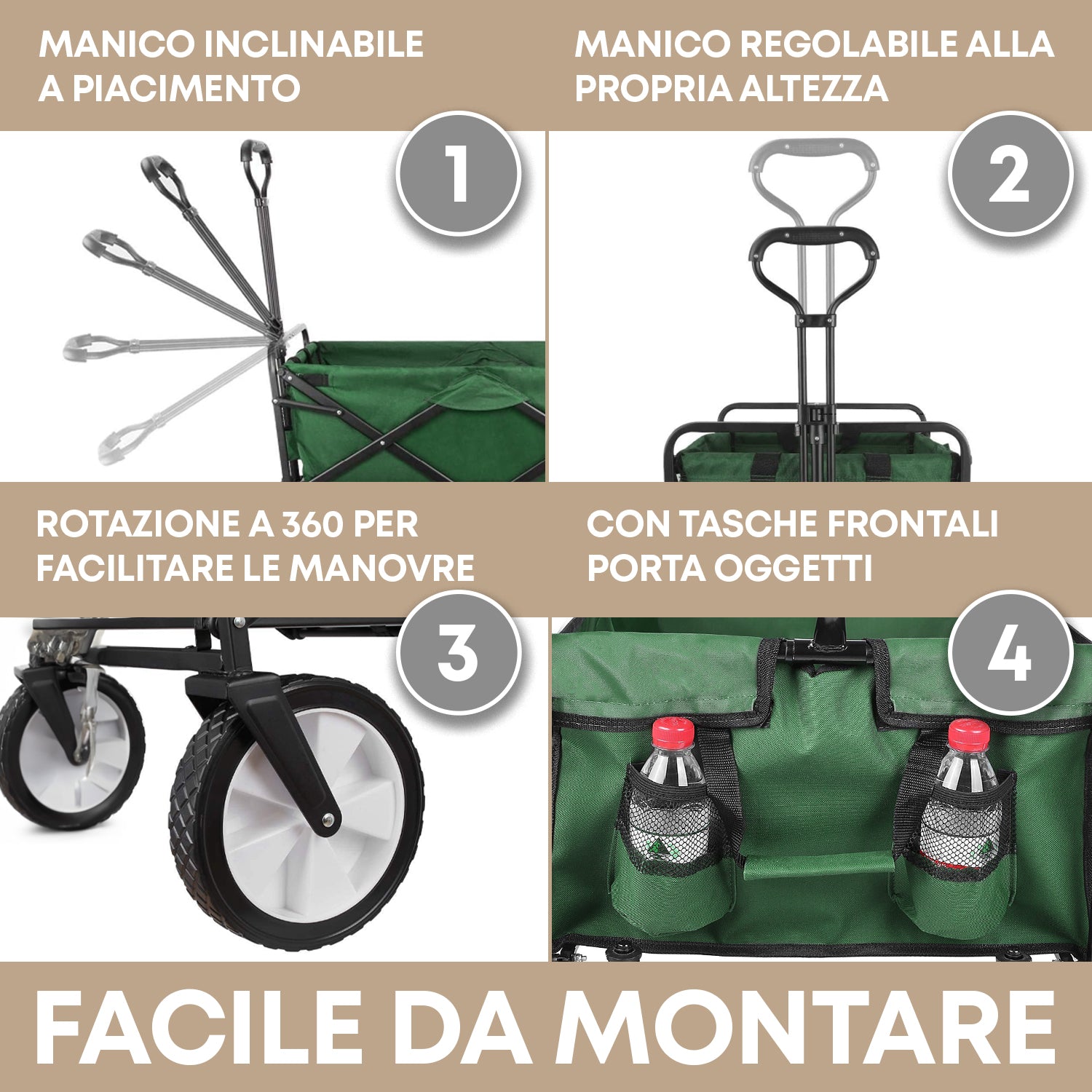 MANICO INCLINABILE A PIACIMENTO

1

MANICO REGOLABILE ALLA PROPRIA ALTEZZA

2

ROTAZIONE A 360 PER FACILITARE LE MANOVRE

3

CON TASCHE FRONTALI PORTA OGGETTI

4

FACILE DA MONTARE