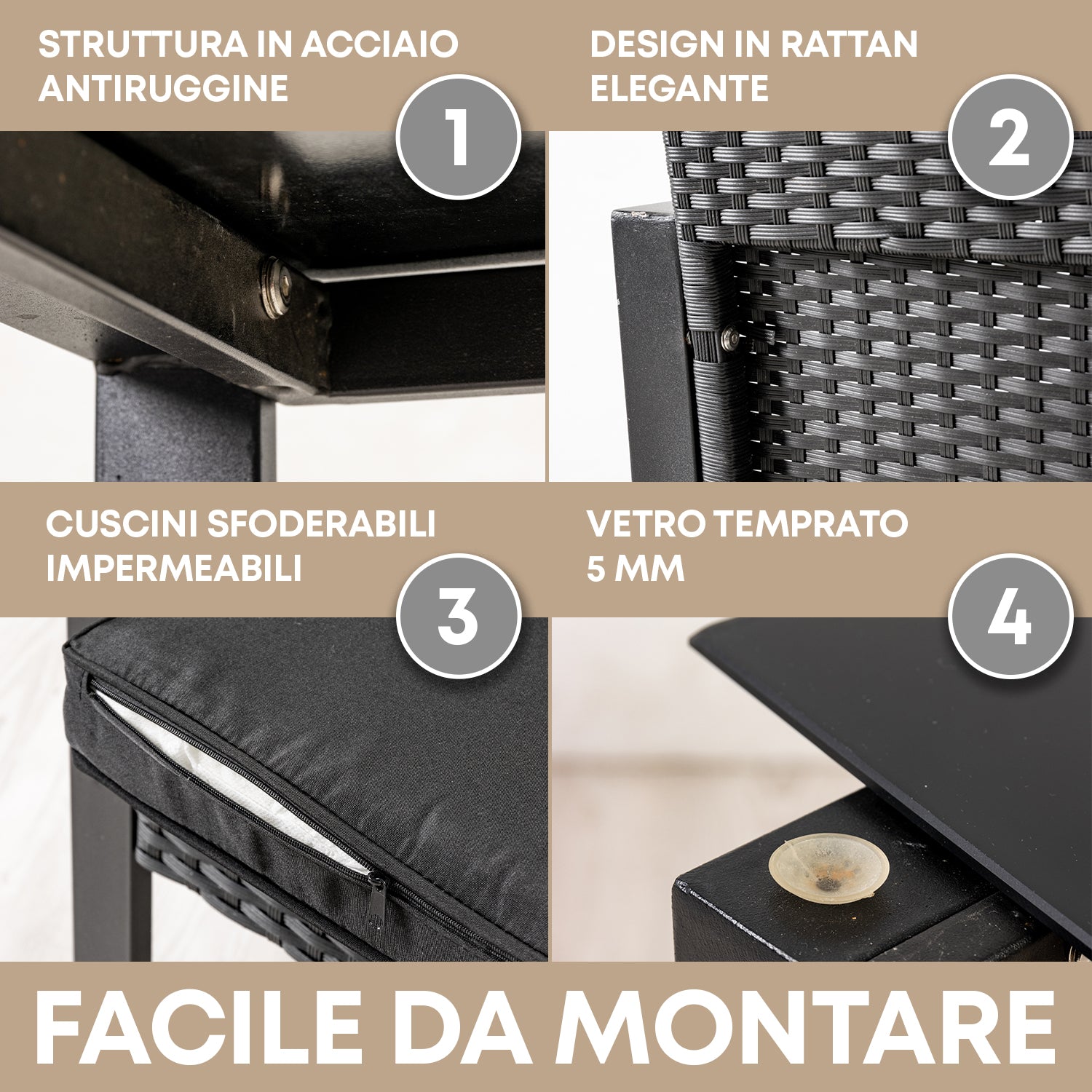 STRUTTURA IN ACCIAIO ANTIRUGGINE

1

DESIGN IN RATTAN ELEGANTE

2

CUSCINI SFODERABILI IMPERMEABILI

3

VETRO TEMPRATO 5 MM

4

FACILE DA MONTARE