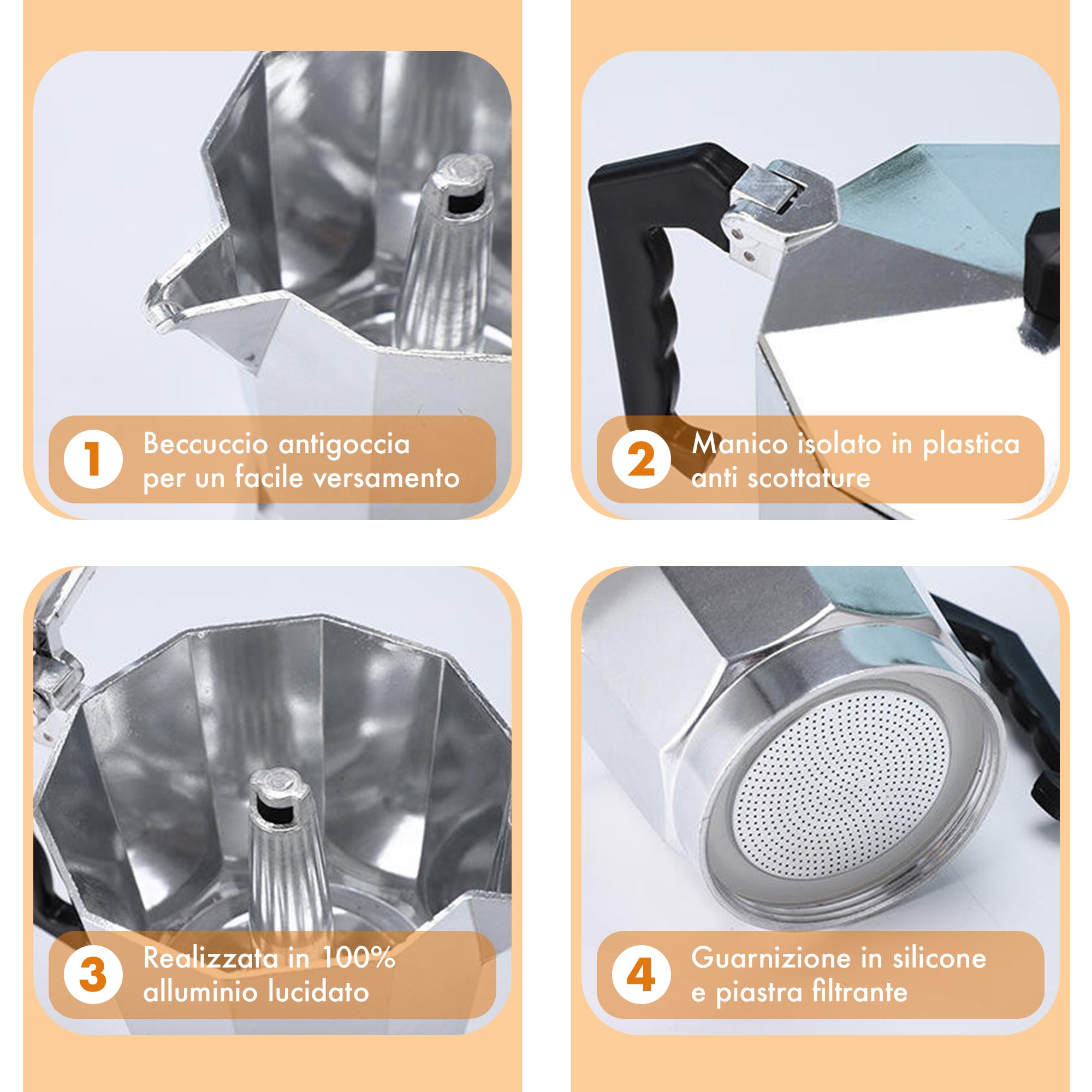 1 Beccuccio antigoccia per un facile versamento

2 Manico isolato in plastica anti scottature

3 Realizzata in 100% alluminio lucidato

4 Guarnizione in silicone e piastra filtrante