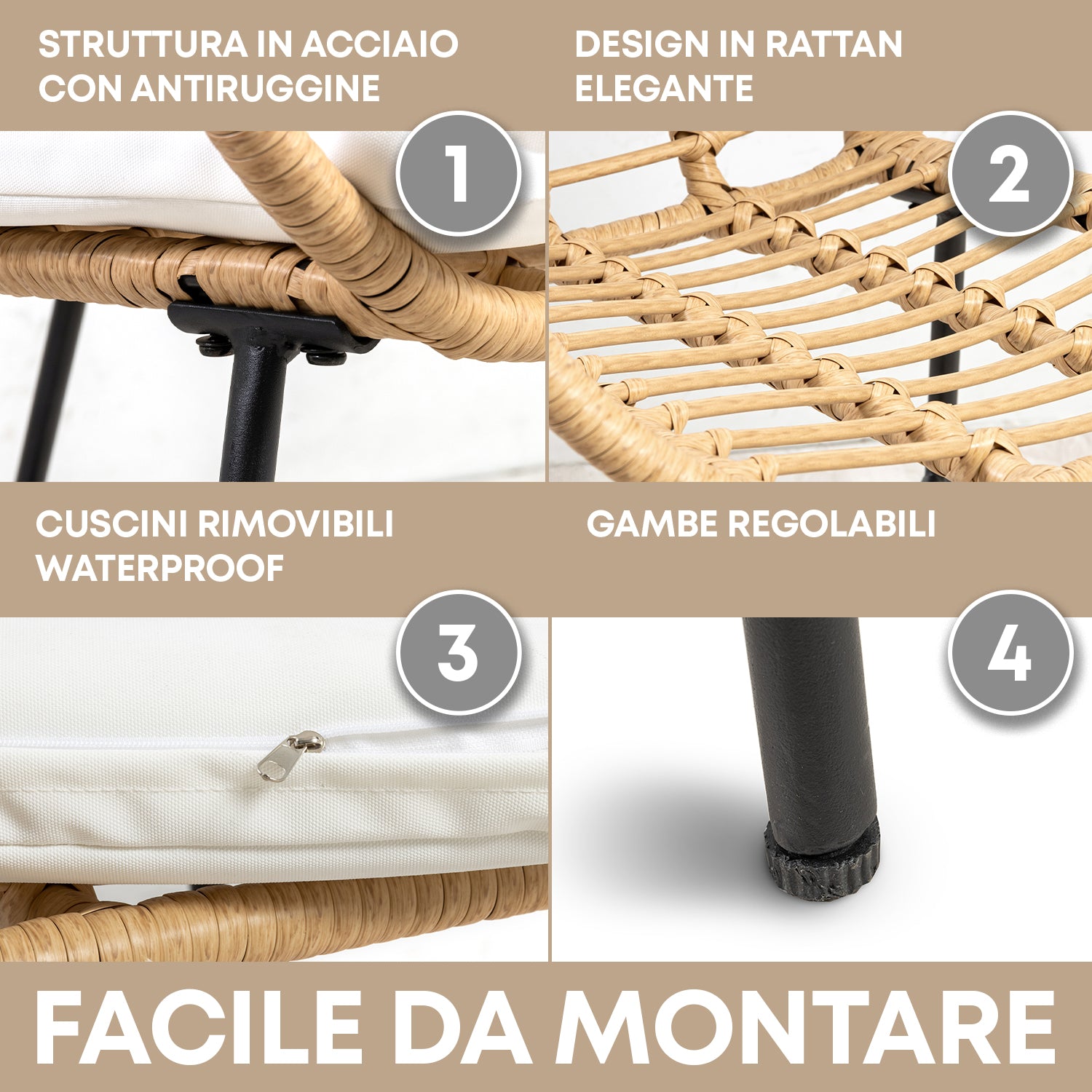 STRUTTURA IN ACCIAIO CON ANTIRUGGINE

1

DESIGN IN RATTAN ELEGANTE

2

CUSCINI RIMOVIBILI WATERPROOF

3

GAMBE REGOLABILI

4

FACILE DA MONTARE