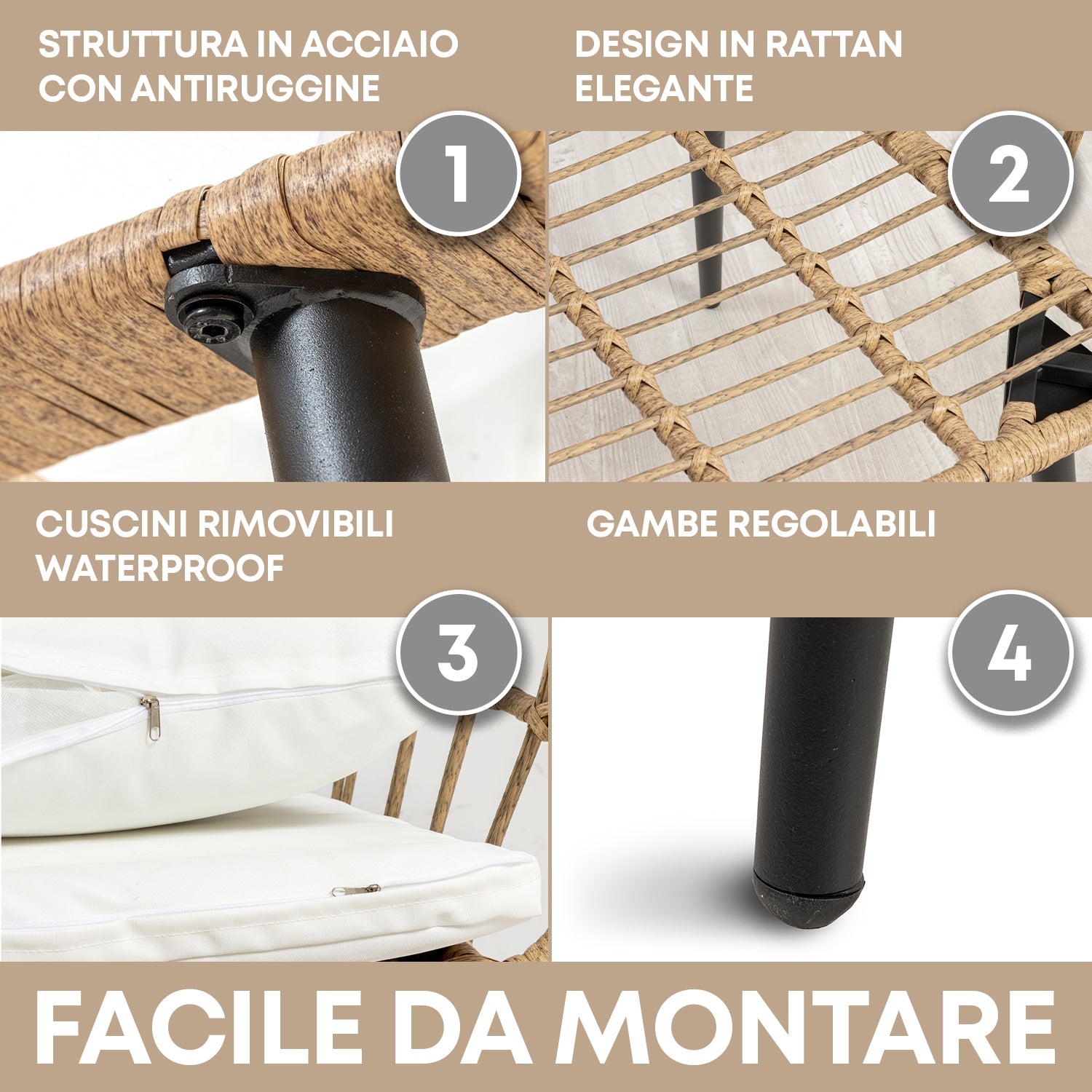 STRUTTURA IN ACCIAIO CON ANTIRUGGINE

1

DESIGN IN RATTAN ELEGANTE

2

CUSCINI RIMOVIBILI WATERPROOF

3

GAMBE REGOLABILI

4

FACILE DA MONTARE