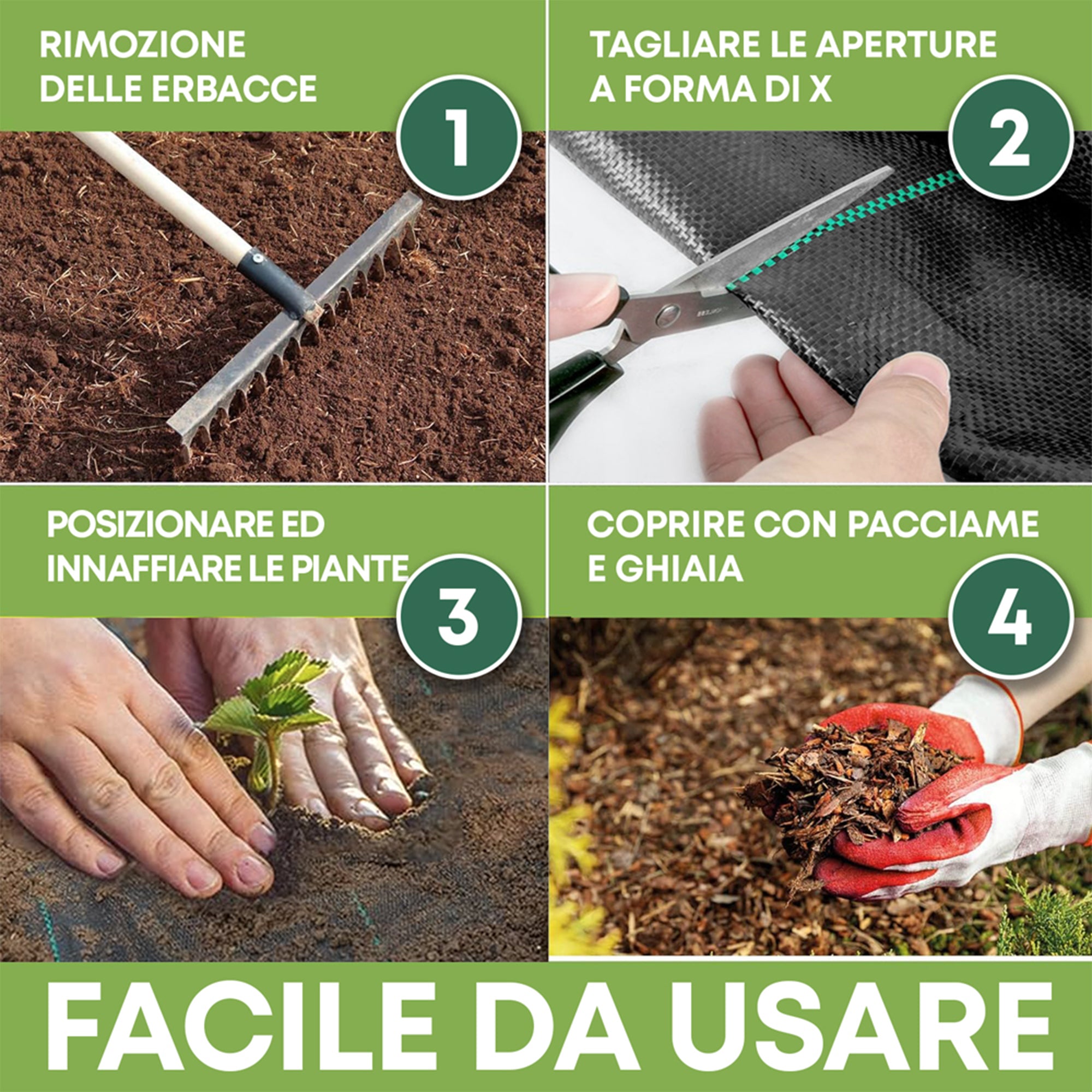 RIMOZIONE DELLE ERBACCE

1

TAGLIARE LE APERTURE A FORMA DI X

2

POSIZIONARE ED INNAFFIARE LE PIANTE

3

COPRIRE CON PACCIAME E GHIAIA

4

FACILE DA USARE